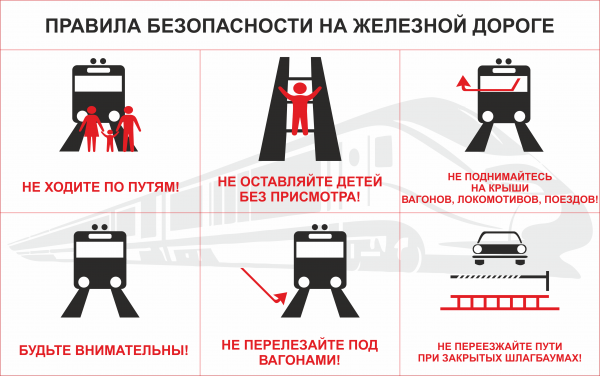 ПРАВИЛА БЕЗОПАСНОСТИ НА ЖЕЛЕЗНОЙ ДОРОГЕ

НЕ ХОДИТЕ ПО ПУТЯМ!

НЕ ОСТАВЛЯЙТЕ ДЕТЕЙ БЕЗ ПРИСМОТРА!

НЕ ПОДНИМАЙТЕСЬ НА КРЫШИ ВАГОНОВ, ЛОКОМОТИВОВ, ПОЕЗДОВ!

БУДЬТЕ ВНИМАТЕЛЬНЫ!

НЕ ПЕРЕЛЕЗАЙТЕ ПОД ВАГОНАМИ!

НЕ ПЕРЕЕЗЖАЙТЕ ПУТИ ПРИ ЗАКРЫТЫХ ШЛАГБАУМАХ!